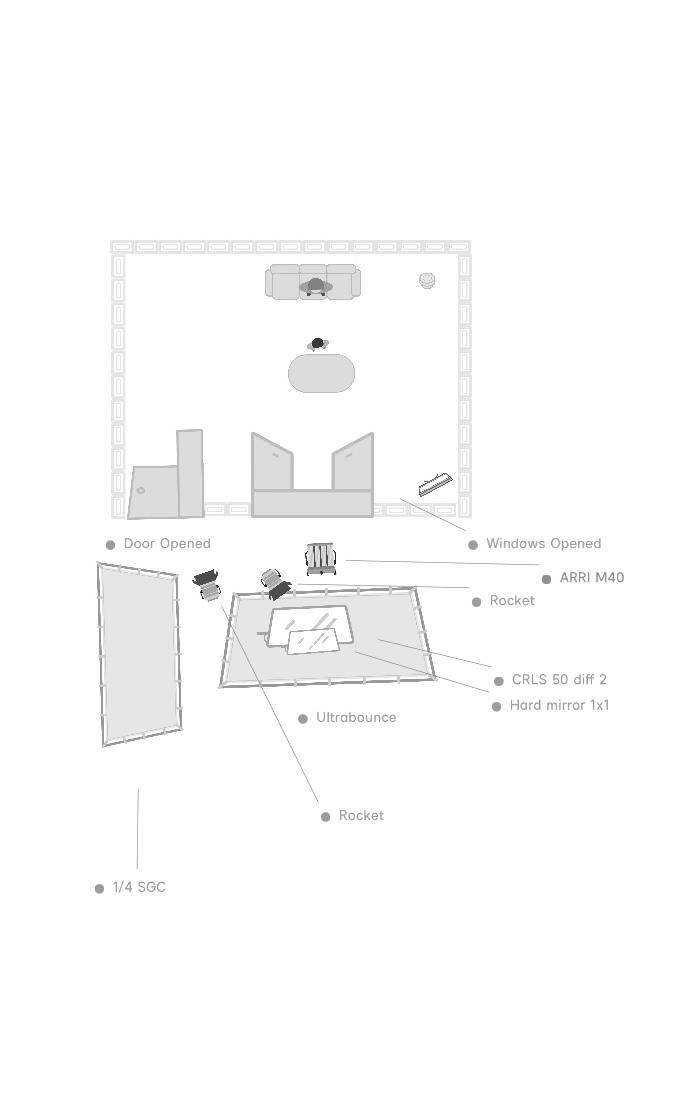 Door Opened

Windows Opened

ARRI M40

Rocket

CRLS 50 diff 2

Hard mirror 1x1

Ultrabounce

Rocket

1/4 SGC